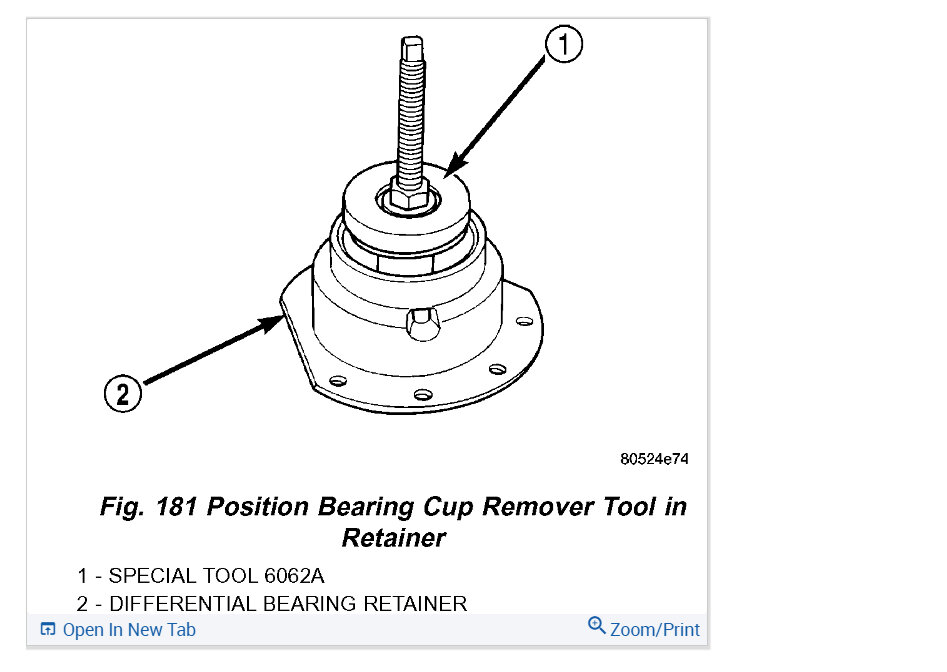 1

2

80524e74

Fig. 181 Position Bearing Cup Remover Tool in Retainer

1 - SPECIAL TOOL 6062A
2 - DIFFERENTIAL BEARING RETAINER

Open In New Tab

Zoom/Print