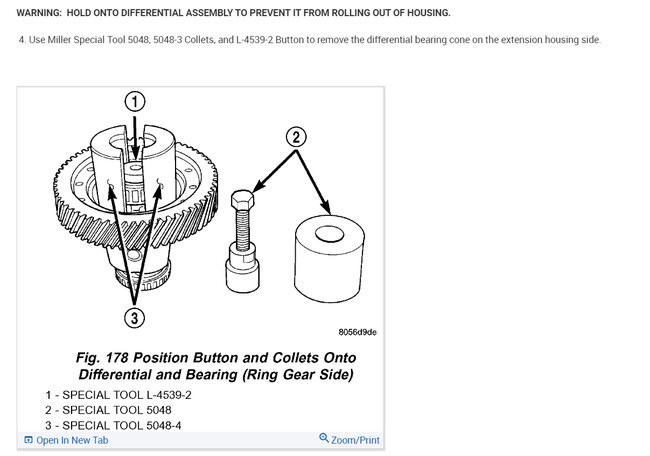 WARNING: HOLD ONTO DIFFERENTIAL ASSEMBLY TO PREVENT IT FROM ROLLING OUT OF HOUSING.

4. Use Miller Special Tool 5048, 5048-3 Collets, and L-4539-2 Button to remove the differential bearing cone on the extension housing side.

1

2

3

8056d9de

Fig. 178 Position Button and Collets Onto Differential and Bearing (Ring Gear Side)

1 - SPECIAL TOOL L-4539-2
2 - SPECIAL TOOL 5048
3 - SPECIAL TOOL 5048-4

Open In New Tab

Zoom/Print