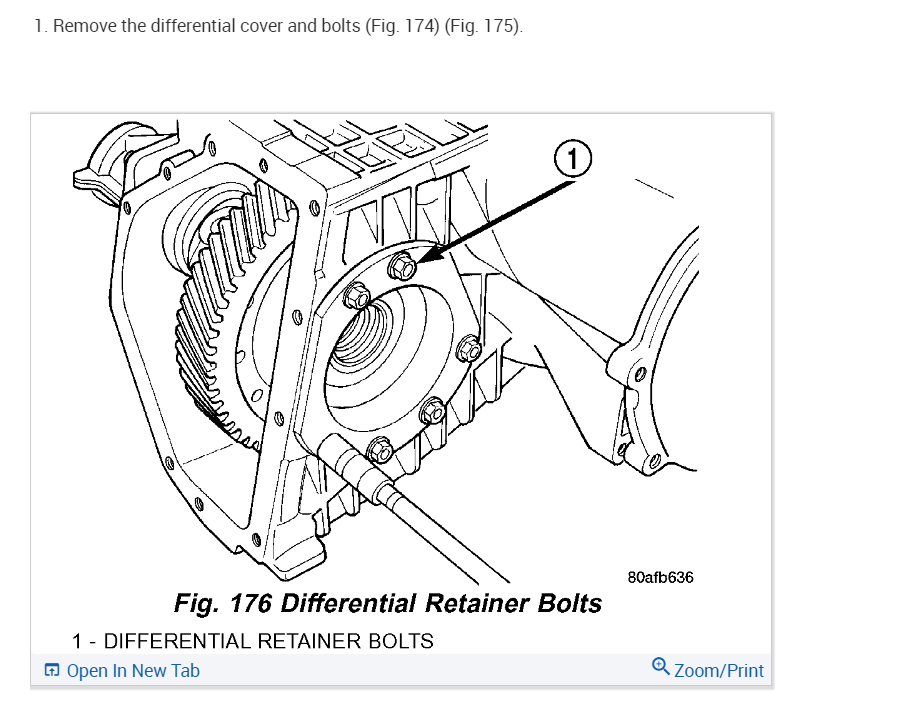 1. Remove the differential cover and bolts (Fig. 174) (Fig. 175).

1

80afb636

Fig. 176 Differential Retainer Bolts

1 - DIFFERENTIAL RETAINER BOLTS

Open In New Tab

Zoom/Print