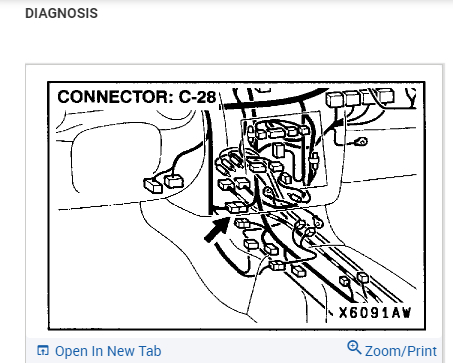 DIAGNOSIS

CONNECTOR: C-28

X6091AW

Open In New Tab

Zoom/Print