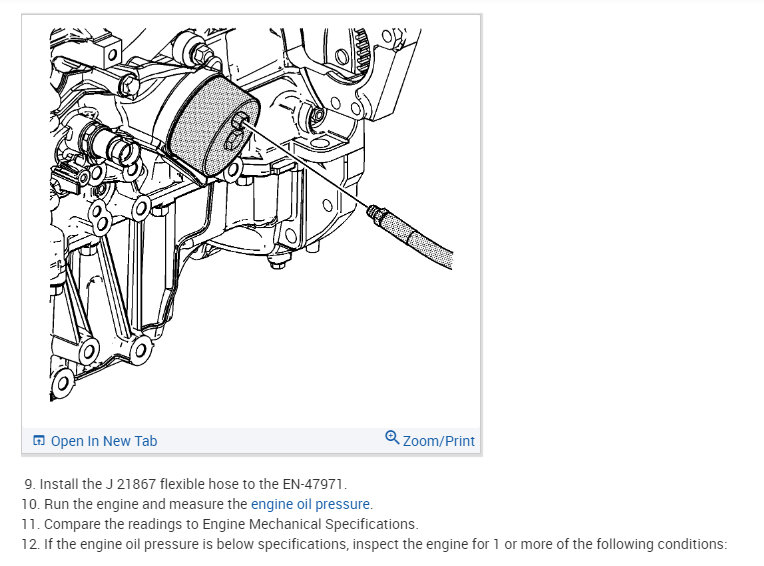 Open In New Tab

Zoom/Print

9. Install the J 21867 flexible hose to the EN-47971.
10. Run the engine and measure the engine oil pressure.
11. Compare the readings to Engine Mechanical Specifications.
12. If the engine oil pressure is below specifications, inspect the engine for 1 or more of the following conditions: