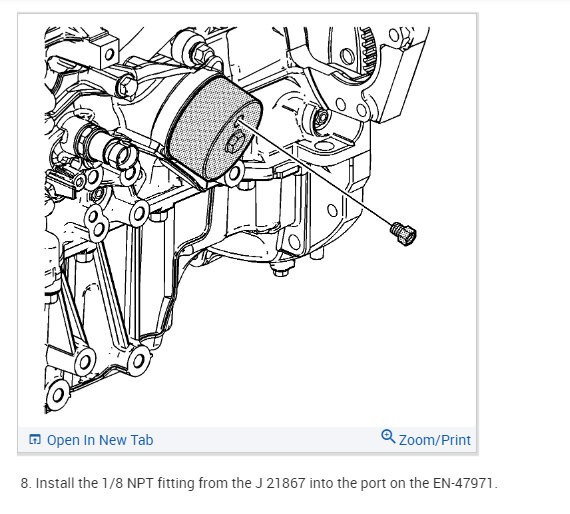 Open In New Tab

Zoom/Print

8. Install the 1/8 NPT fitting from the J 21867 into the port on the EN-47971.