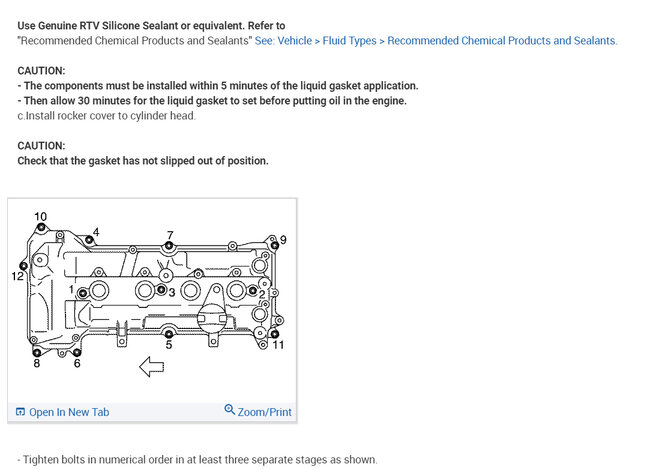 Use Genuine RTV Silicone Sealant or equivalent. Refer to "Recommended Chemical Products and Sealants" See: Vehicle > Fluid Types > Recommended Chemical Products and Sealants.

CAUTION:
- The components must be installed within 5 minutes of the liquid gasket application.
- Then allow 30 minutes for the liquid gasket to set before putting oil in the engine.
c.Install rocker cover to cylinder head.

CAUTION:
Check that the gasket has not slipped out of position.

10
4
7
9
12
1
3
2
5
11
8
6

Open In New Tab
Zoom/Print

- Tighten bolts in numerical order in at least three separate stages as shown.