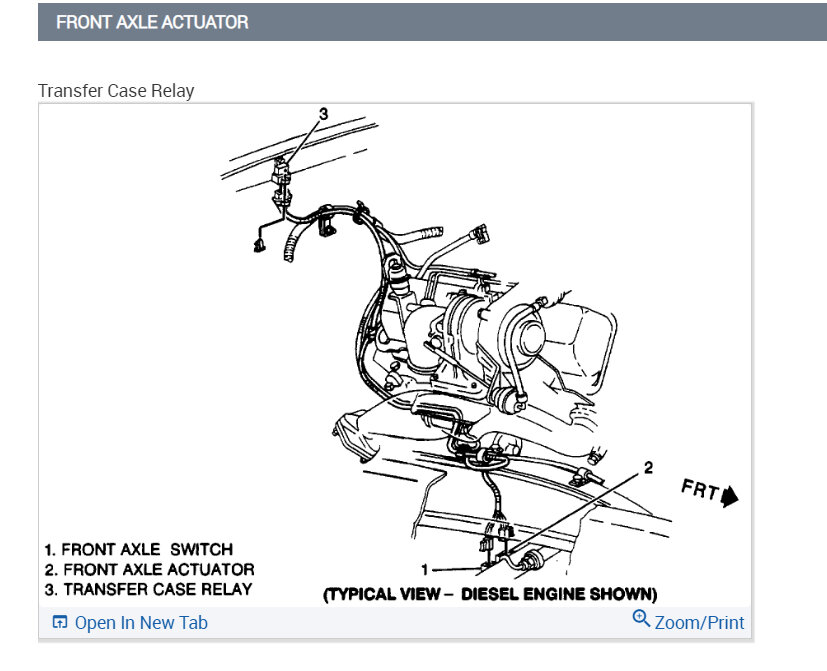 FRONT AXLE ACTUATOR

Transfer Case Relay

3

2

FRT

1

1. FRONT AXLE SWITCH
2. FRONT AXLE ACTUATOR
3. TRANSFER CASE RELAY

(TYPICAL VIEW – DIESEL ENGINE SHOWN)

Open In New Tab

Zoom/Print