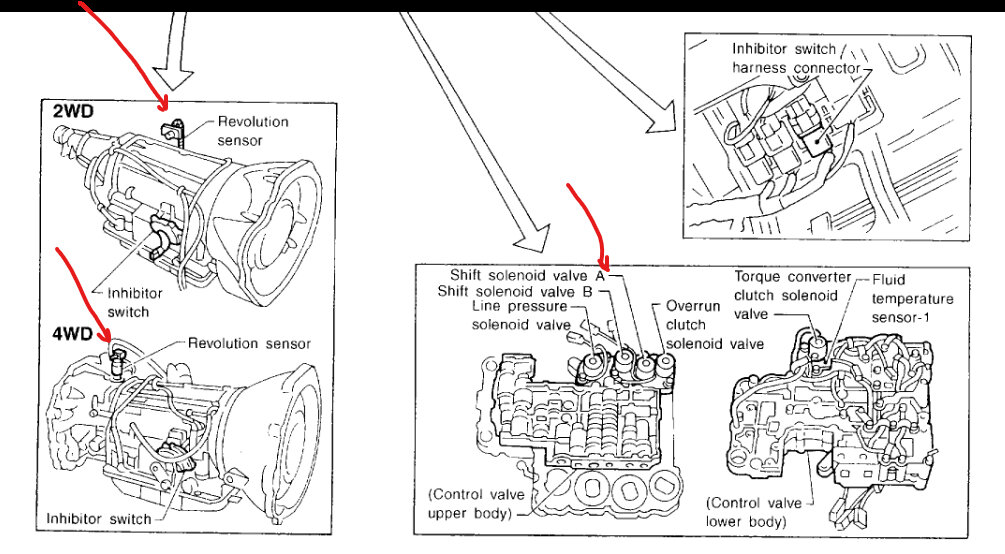 2WD

Revolution sensor

Inhibitor switch

4WD

Revolution sensor

Inhibitor switch

Inhibitor switch harness connector

Shift solenoid valve A
Shift solenoid valve B
Line pressure solenoid valve
Overrun clutch solenoid valve

(Control valve upper body)

Torque converter clutch solenoid valve
Fluid temperature sensor-1

(Control valve lower body)