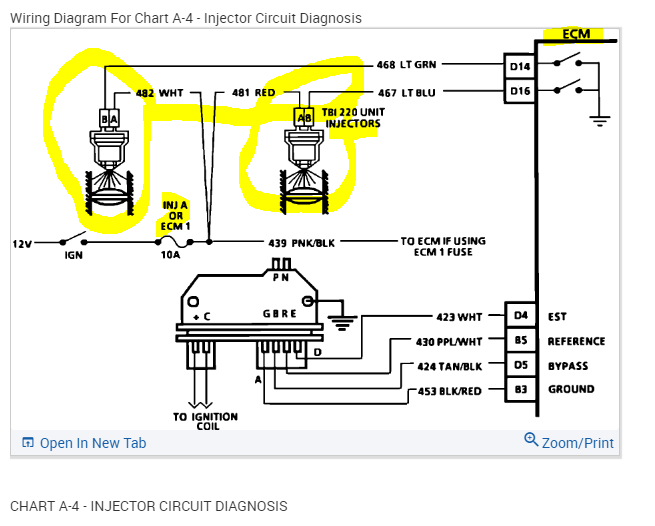 Wiring Diagram For Chart A-4 - Injector Circuit Diagnosis

ECM

468 LT GRN

D14

482 WHT

481 RED

467 LT BLU

D16

B A

A B

TBI 220 UNIT INJECTORS

INJ A OR ECM 1

12V

IGN

10A

439 PNK/BLK

TO ECM IF USING ECM 1 FUSE

P N

+ C

G B R E

423 WHT

D4

EST

430 PPL/WHT

B5

REFERENCE

D

424 TAN/BLK

D5

BYPASS

A

453 BLK/RED

B3

GROUND

TO IGNITION COIL

Open In New Tab

Zoom/Print

CHART A-4 - INJECTOR CIRCUIT DIAGNOSIS