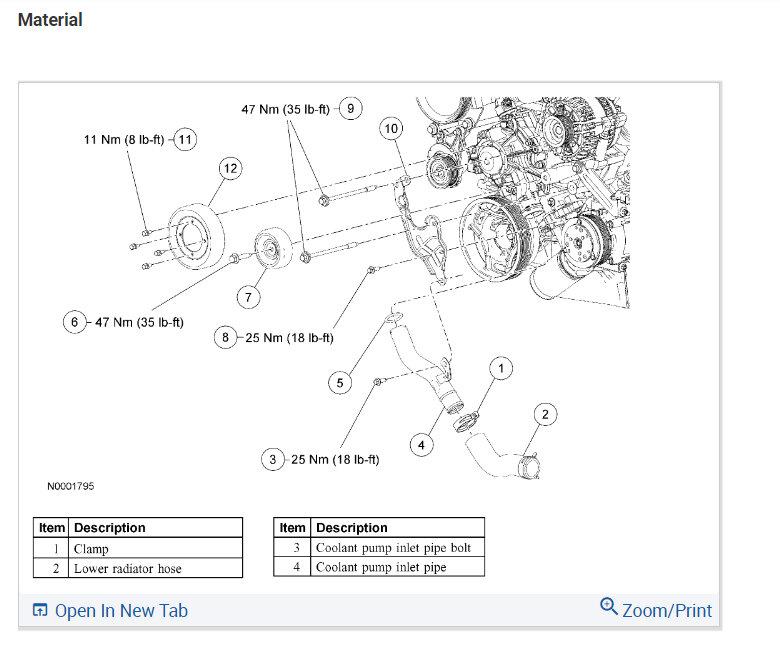 Material

47 Nm (35 lb-ft) 9

11 Nm (8 lb-ft) 11

10

12

7

6 47 Nm (35 lb-ft)

8 25 Nm (18 lb-ft)

5

1

2

4

3 25 Nm (18 lb-ft)

N0001795

| Item | Description |
|---|---|
| 1 | Clamp |
| 2 | Lower radiator hose |

| Item | Description |
|---|---|
| 3 | Coolant pump inlet pipe bolt |
| 4 | Coolant pump inlet pipe |

Open In New Tab

Zoom/Print