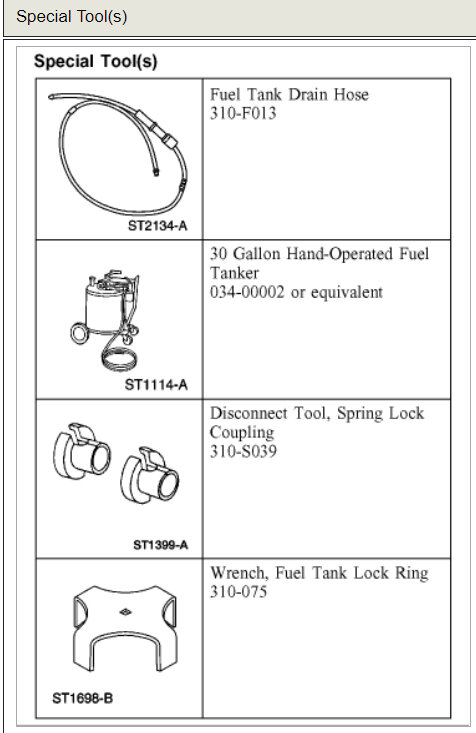 Special Tool(s)

Special Tool(s)

| | |
|---|---|
| ST2134-A | Fuel Tank Drain Hose 310-F013 |
| ST1114-A | 30 Gallon Hand-Operated Fuel Tanker 034-00002 or equivalent |
| ST1399-A | Disconnect Tool, Spring Lock Coupling 310-S039 |
| ST1698-B | Wrench, Fuel Tank Lock Ring 310-075 |