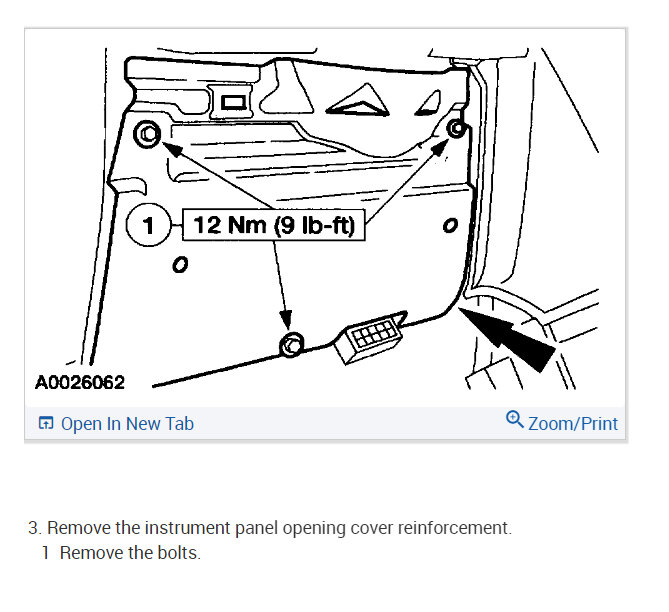 1 12 Nm (9 lb-ft)

A0026062

Open In New Tab

Zoom/Print

3. Remove the instrument panel opening cover reinforcement.

1 Remove the bolts.