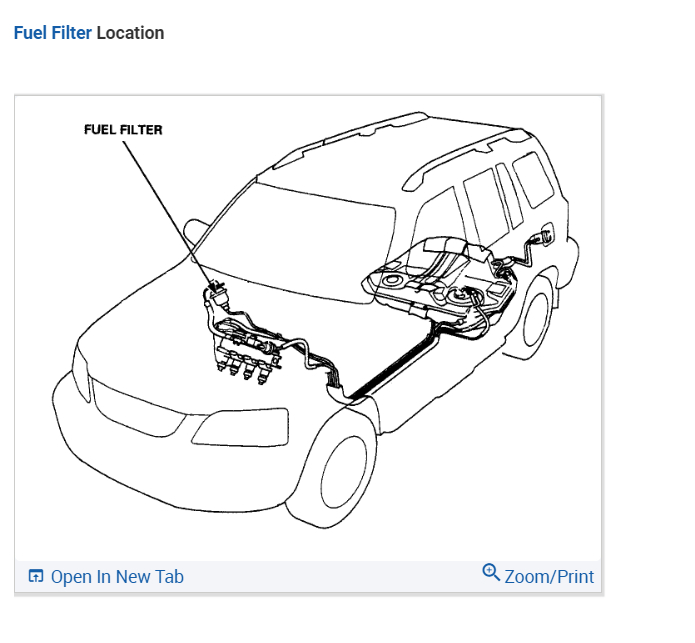 Fuel Filter Location

FUEL FILTER

Open In New Tab

Zoom/Print