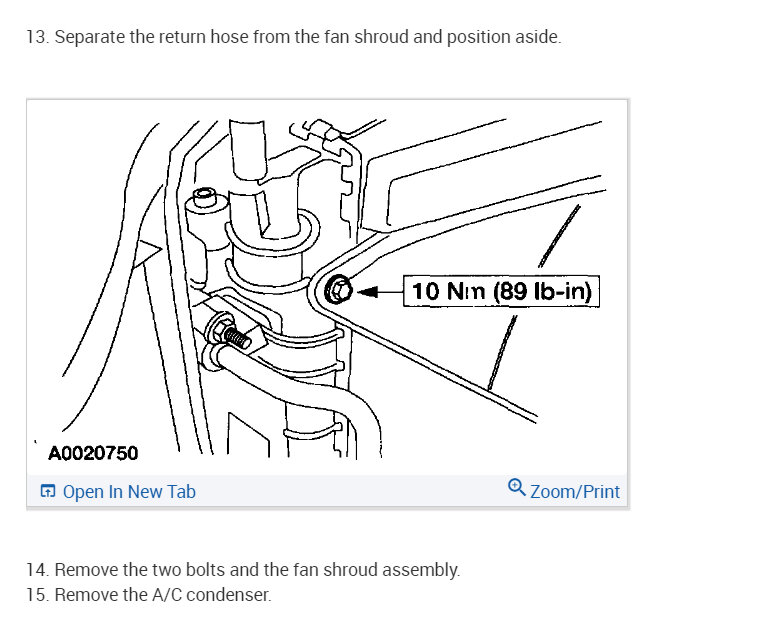 13. Separate the return hose from the fan shroud and position aside.

10 Nm (89 lb-in)

A0020750

Open In New Tab

Zoom/Print

14. Remove the two bolts and the fan shroud assembly.
15. Remove the A/C condenser.