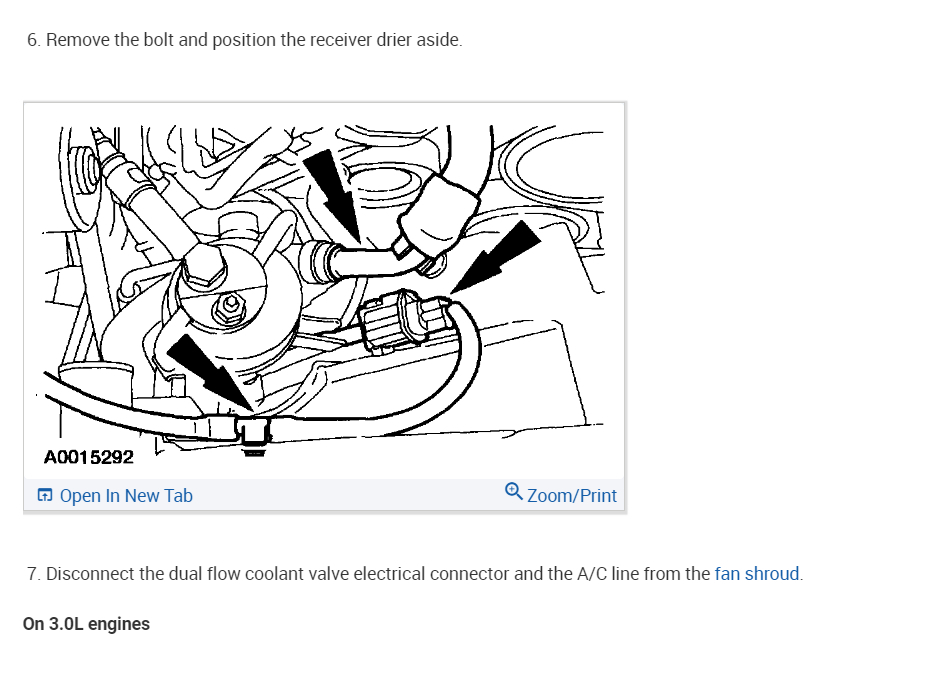 6. Remove the bolt and position the receiver drier aside.

A0015292

Open In New Tab

Zoom/Print

7. Disconnect the dual flow coolant valve electrical connector and the A/C line from the fan shroud.

On 3.0L engines