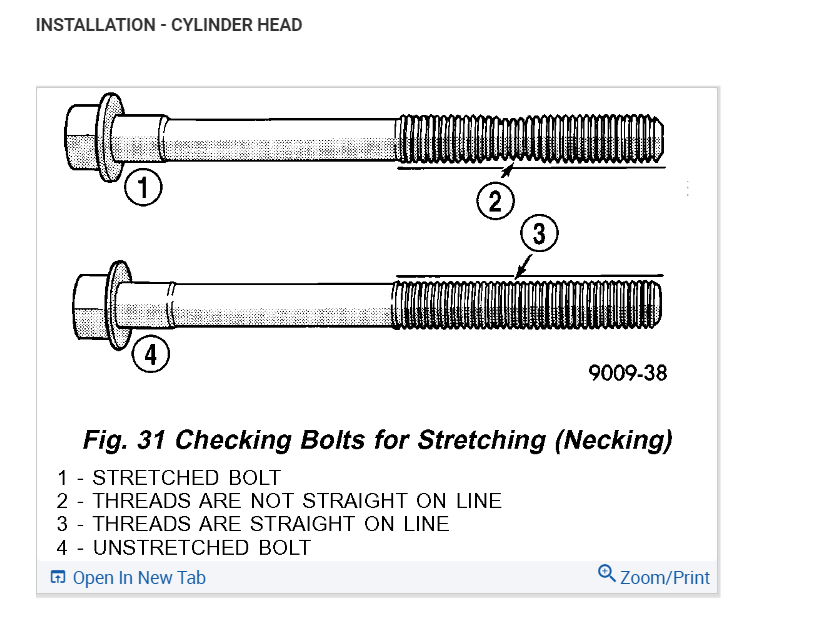 INSTALLATION - CYLINDER HEAD

1

2

3

4

9009-38

Fig. 31 Checking Bolts for Stretching (Necking)

1 - STRETCHED BOLT
2 - THREADS ARE NOT STRAIGHT ON LINE
3 - THREADS ARE STRAIGHT ON LINE
4 - UNSTRETCHED BOLT

Open In New Tab

Zoom/Print