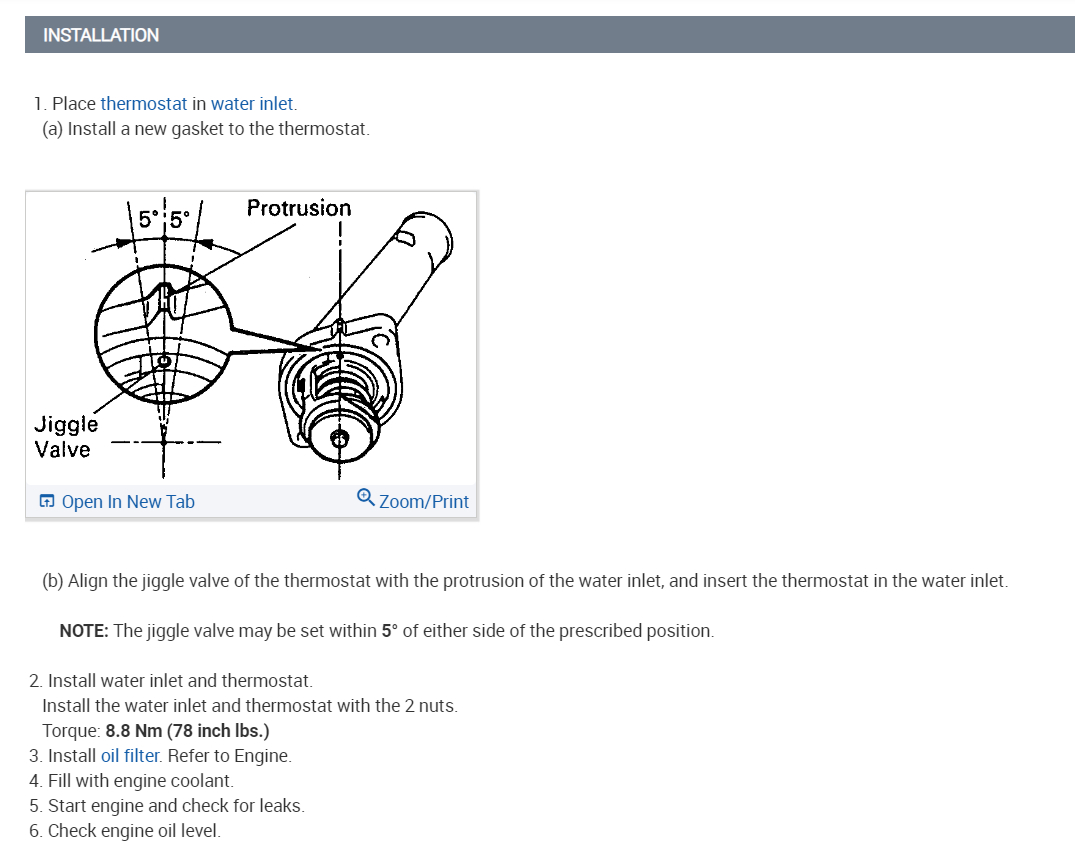 INSTALLATION

1. Place thermostat in water inlet.
(a) Install a new gasket to the thermostat.

5° 5°
Protrusion
Jiggle Valve

Open In New Tab
Zoom/Print

(b) Align the jiggle valve of the thermostat with the protrusion of the water inlet, and insert the thermostat in the water inlet.

NOTE: The jiggle valve may be set within 5° of either side of the prescribed position.

2. Install water inlet and thermostat.
Install the water inlet and thermostat with the 2 nuts.
Torque: 8.8 Nm (78 inch lbs.)
3. Install oil filter. Refer to Engine.
4. Fill with engine coolant.
5. Start engine and check for leaks.
6. Check engine oil level.