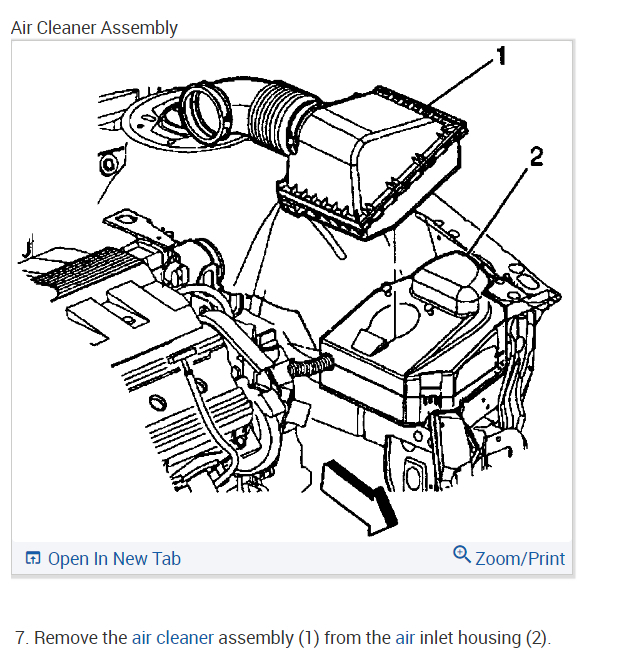 Air Cleaner Assembly

1

2

Open In New Tab

Zoom/Print

7. Remove the air cleaner assembly (1) from the air inlet housing (2).