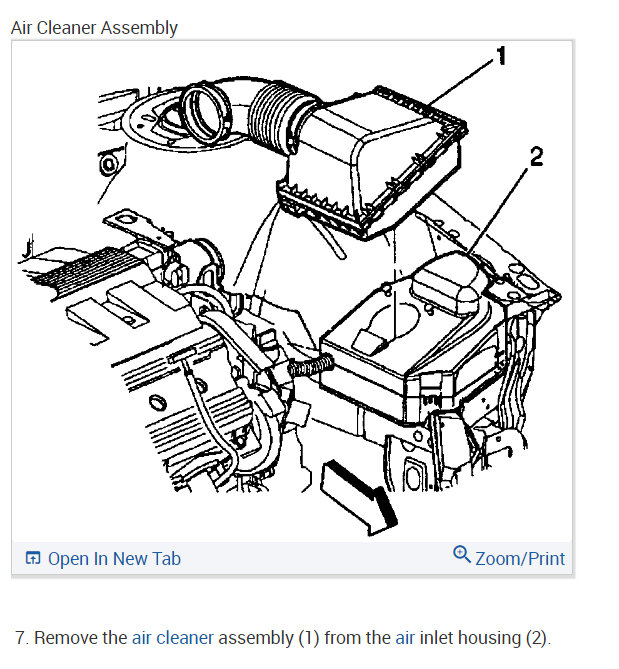 Air Cleaner Assembly

1

2

Open In New Tab

Zoom/Print

7. Remove the air cleaner assembly (1) from the air inlet housing (2).