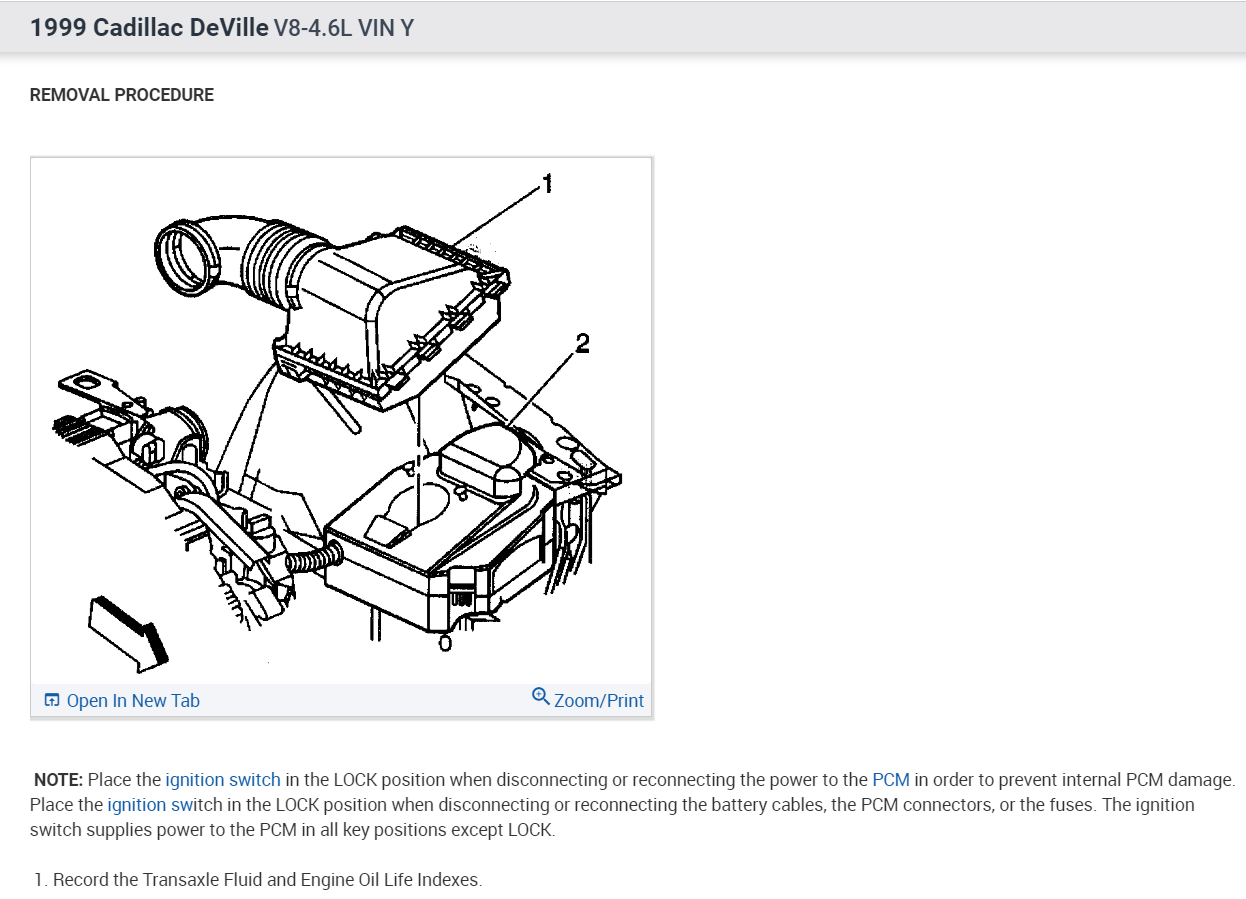 1999 Cadillac DeVille V8-4.6L VIN Y

REMOVAL PROCEDURE

1

2

Open In New Tab

Zoom/Print

NOTE: Place the ignition switch in the LOCK position when disconnecting or reconnecting the power to the PCM in order to prevent internal PCM damage. Place the ignition switch in the LOCK position when disconnecting or reconnecting the battery cables, the PCM connectors, or the fuses. The ignition switch supplies power to the PCM in all key positions except LOCK.

1. Record the Transaxle Fluid and Engine Oil Life Indexes.