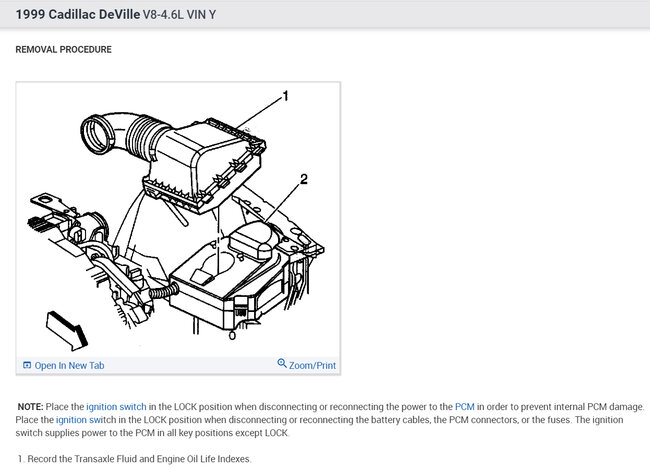 1999 Cadillac DeVille V8-4.6L VIN Y

REMOVAL PROCEDURE

1

2

Open In New Tab

Zoom/Print

NOTE: Place the ignition switch in the LOCK position when disconnecting or reconnecting the power to the PCM in order to prevent internal PCM damage. Place the ignition switch in the LOCK position when disconnecting or reconnecting the battery cables, the PCM connectors, or the fuses. The ignition switch supplies power to the PCM in all key positions except LOCK.

1. Record the Transaxle Fluid and Engine Oil Life Indexes.