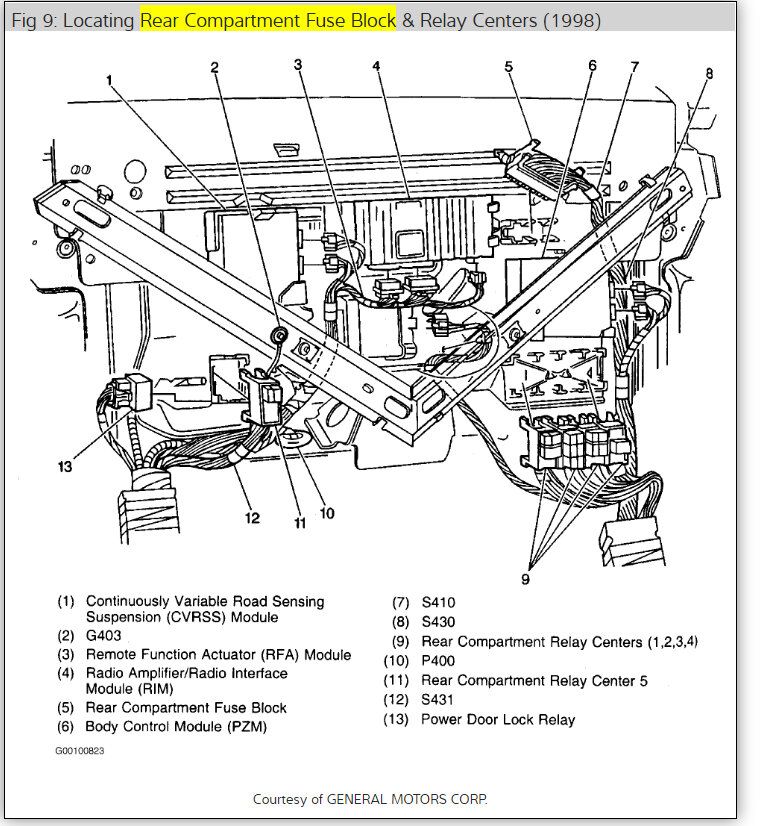 Fig 9: Locating Rear Compartment Fuse Block & Relay Centers (1998)

1
2
3
4
5
6
7
8
13
12
11
10
9

(1) Continuously Variable Road Sensing Suspension (CVRSS) Module
(2) G403
(3) Remote Function Actuator (RFA) Module
(4) Radio Amplifier/Radio Interface Module (RIM)
(5) Rear Compartment Fuse Block
(6) Body Control Module (PZM)

(7) S410
(8) S430
(9) Rear Compartment Relay Centers (1,2,3,4)
(10) P400
(11) Rear Compartment Relay Center 5
(12) S431
(13) Power Door Lock Relay

G00100823

Courtesy of GENERAL MOTORS CORP.