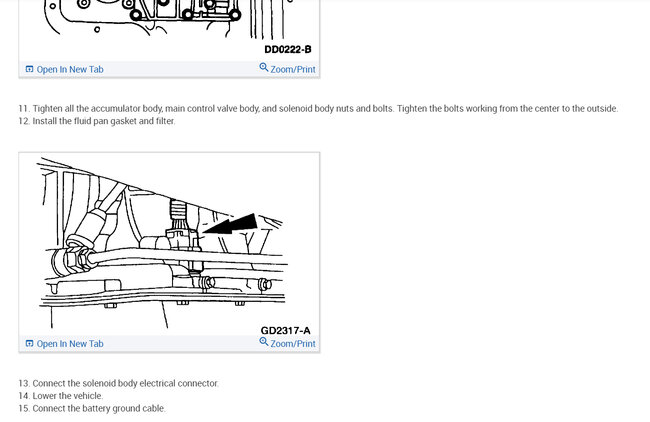 DD0222-B

Open In New Tab
Zoom/Print

11. Tighten all the accumulator body, main control valve body, and solenoid body nuts and bolts. Tighten the bolts working from the center to the outside.
12. Install the fluid pan gasket and filter.

GD2317-A

Open In New Tab
Zoom/Print

13. Connect the solenoid body electrical connector.
14. Lower the vehicle.
15. Connect the battery ground cable.