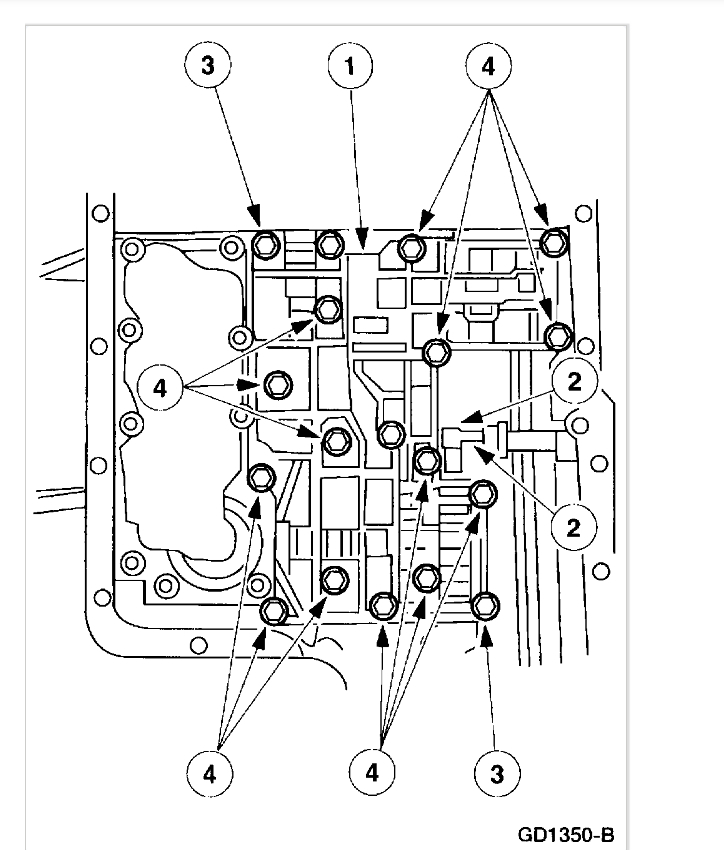 3
1
4
4
2
2
4
4
3
GD1350-B