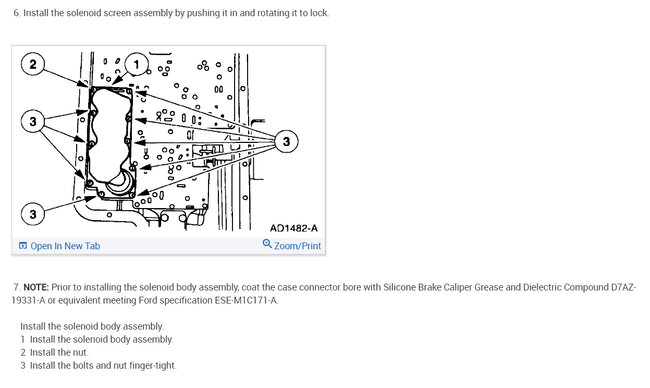 6. Install the solenoid screen assembly by pushing it in and rotating it to lock.

2
1
3
3
3
AD1482-A
Open In New Tab
Zoom/Print

7. NOTE: Prior to installing the solenoid body assembly, coat the case connector bore with Silicone Brake Caliper Grease and Dielectric Compound D7AZ-19331-A or equivalent meeting Ford specification ESE-M1C171-A.

Install the solenoid body assembly.
1 Install the solenoid body assembly.
2 Install the nut.
3 Install the bolts and nut finger-tight.