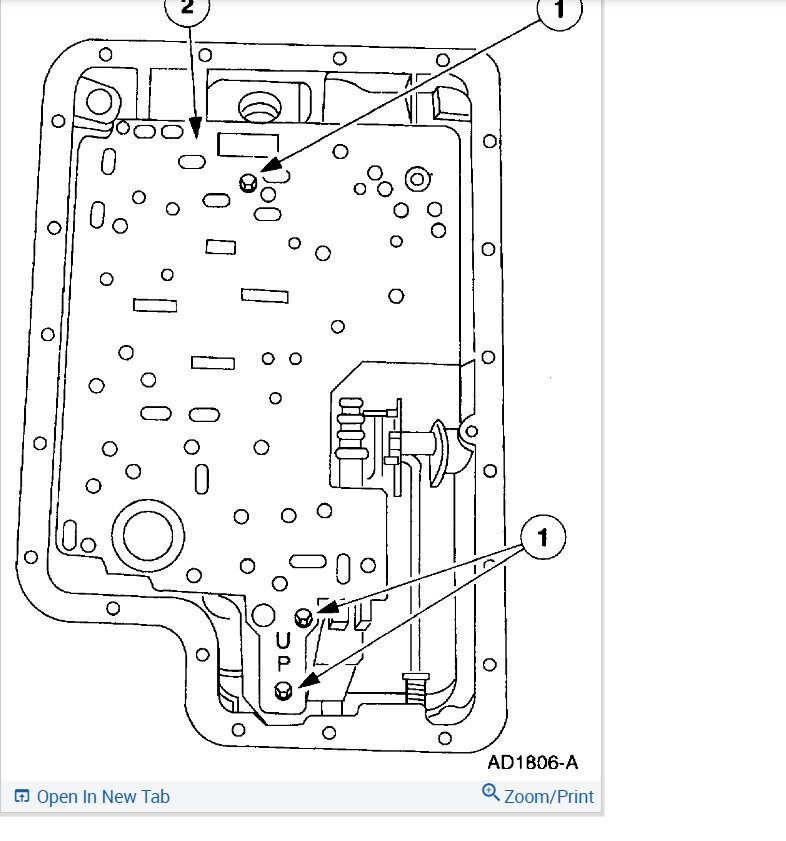 2

1

1

U
P

AD1806-A

Open In New Tab

Zoom/Print