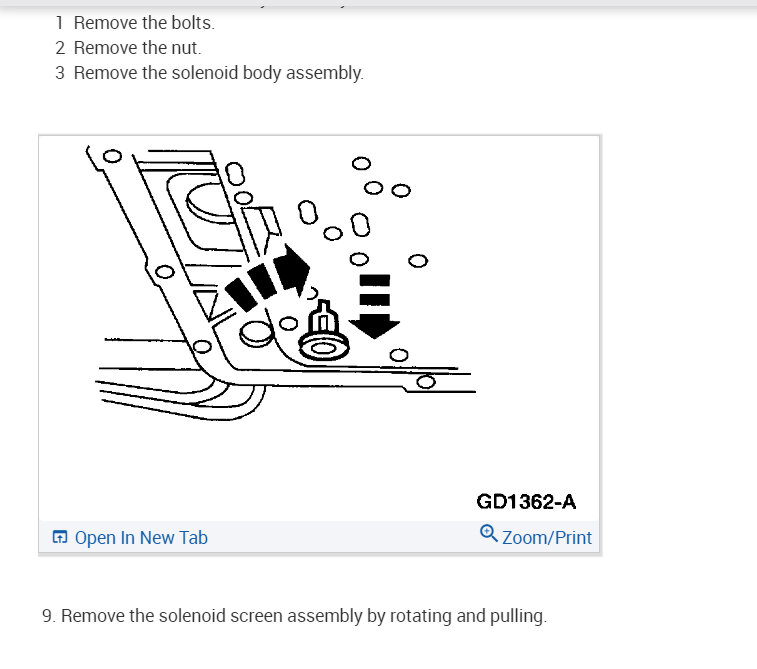 1 Remove the bolts.
2 Remove the nut.
3 Remove the solenoid body assembly.

GD1362-A

Open In New Tab

Zoom/Print

9. Remove the solenoid screen assembly by rotating and pulling.