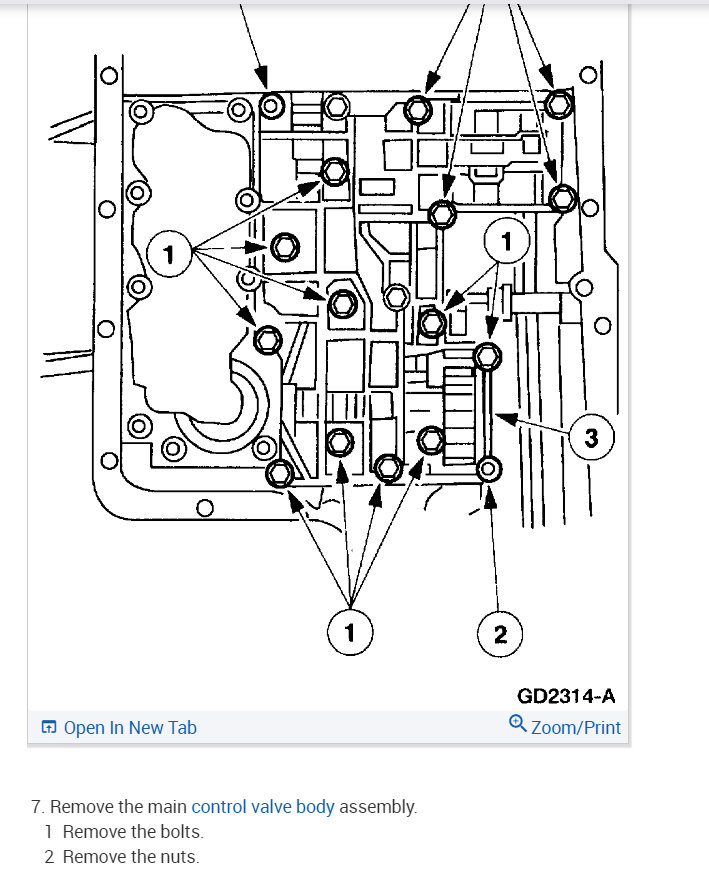 1

1

3

1

2

GD2314-A

Open In New Tab

Zoom/Print

7. Remove the main control valve body assembly.

1 Remove the bolts.

2 Remove the nuts.