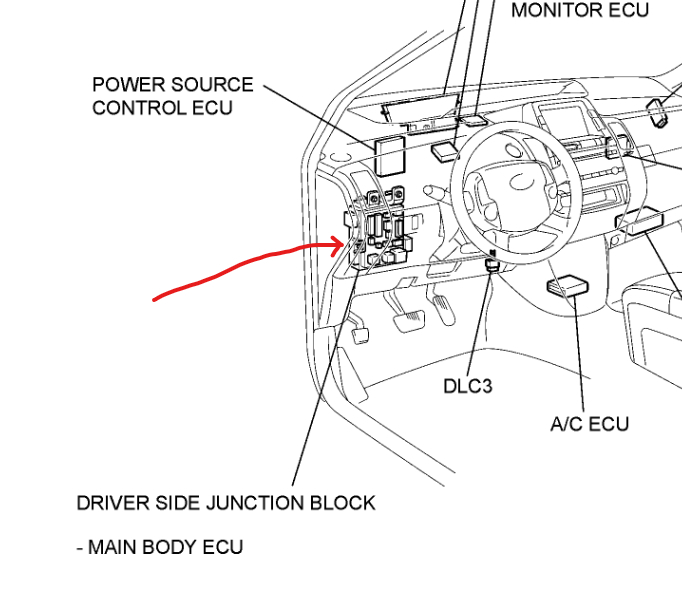 MONITOR ECU

POWER SOURCE CONTROL ECU

DLC3

A/C ECU

DRIVER SIDE JUNCTION BLOCK

- MAIN BODY ECU