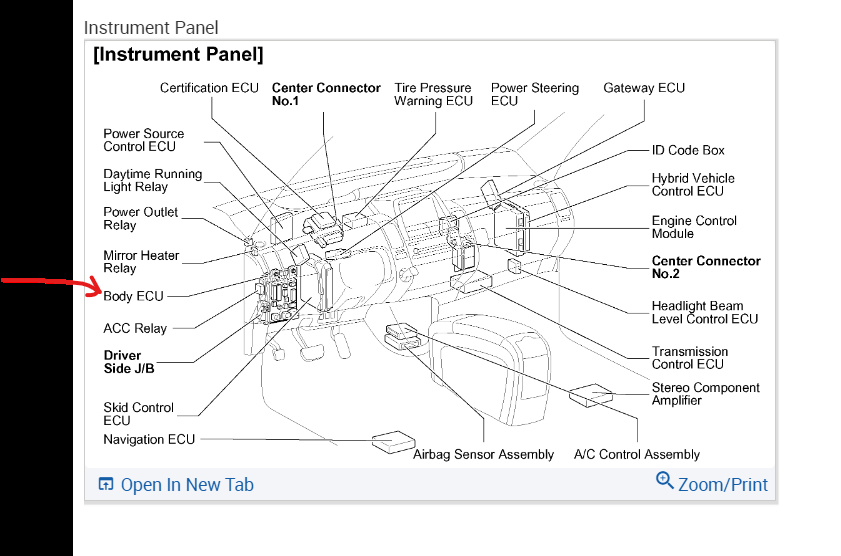 Instrument Panel

[Instrument Panel]

Certification ECU
Center Connector No.1
Tire Pressure Warning ECU
Power Steering ECU
Gateway ECU

Power Source Control ECU
Daytime Running Light Relay
Power Outlet Relay
Mirror Heater Relay
Body ECU
ACC Relay
Driver Side J/B
Skid Control ECU
Navigation ECU

ID Code Box
Hybrid Vehicle Control ECU
Engine Control Module
Center Connector No.2
Headlight Beam Level Control ECU
Transmission Control ECU
Stereo Component Amplifier
Airbag Sensor Assembly
A/C Control Assembly

Open In New Tab
Zoom/Print