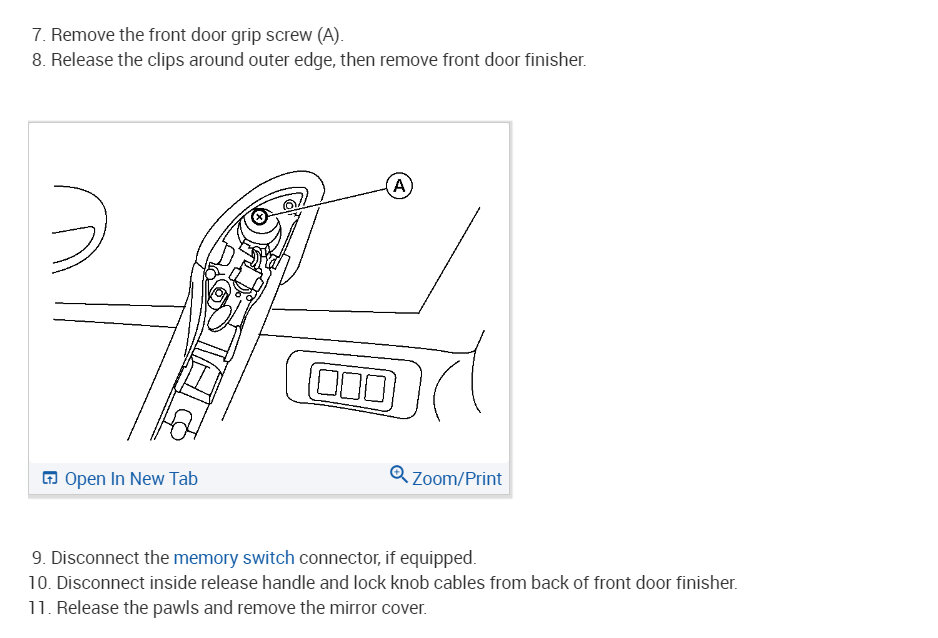 7. Remove the front door grip screw (A).
8. Release the clips around outer edge, then remove front door finisher.

A

Open In New Tab
Zoom/Print

9. Disconnect the memory switch connector, if equipped.
10. Disconnect inside release handle and lock knob cables from back of front door finisher.
11. Release the pawls and remove the mirror cover.