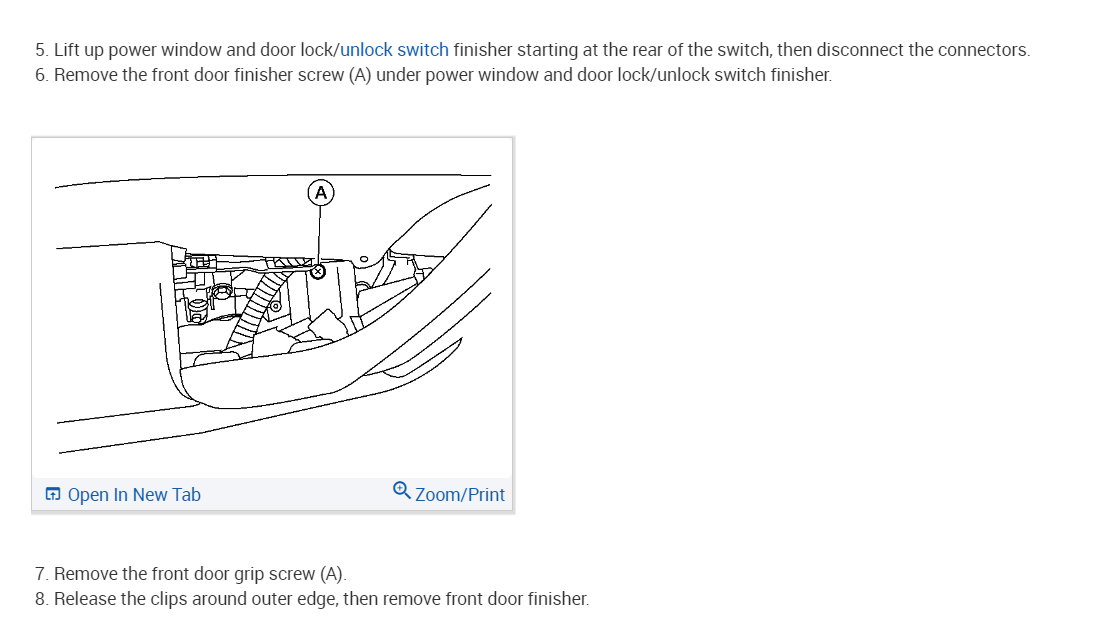 5. Lift up power window and door lock/unlock switch finisher starting at the rear of the switch, then disconnect the connectors.
6. Remove the front door finisher screw (A) under power window and door lock/unlock switch finisher.

A

Open In New Tab
Zoom/Print

7. Remove the front door grip screw (A).
8. Release the clips around outer edge, then remove front door finisher.