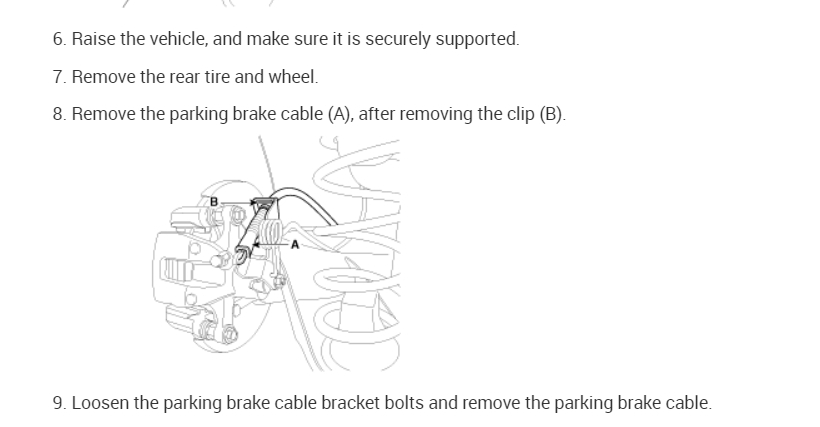 6. Raise the vehicle, and make sure it is securely supported.

7. Remove the rear tire and wheel.

8. Remove the parking brake cable (A), after removing the clip (B).

B

A

9. Loosen the parking brake cable bracket bolts and remove the parking brake cable.