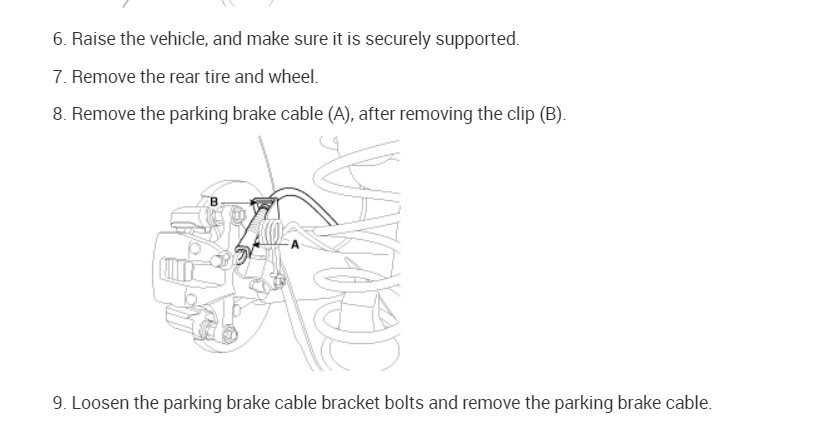 6. Raise the vehicle, and make sure it is securely supported.

7. Remove the rear tire and wheel.

8. Remove the parking brake cable (A), after removing the clip (B).

B

A

9. Loosen the parking brake cable bracket bolts and remove the parking brake cable.