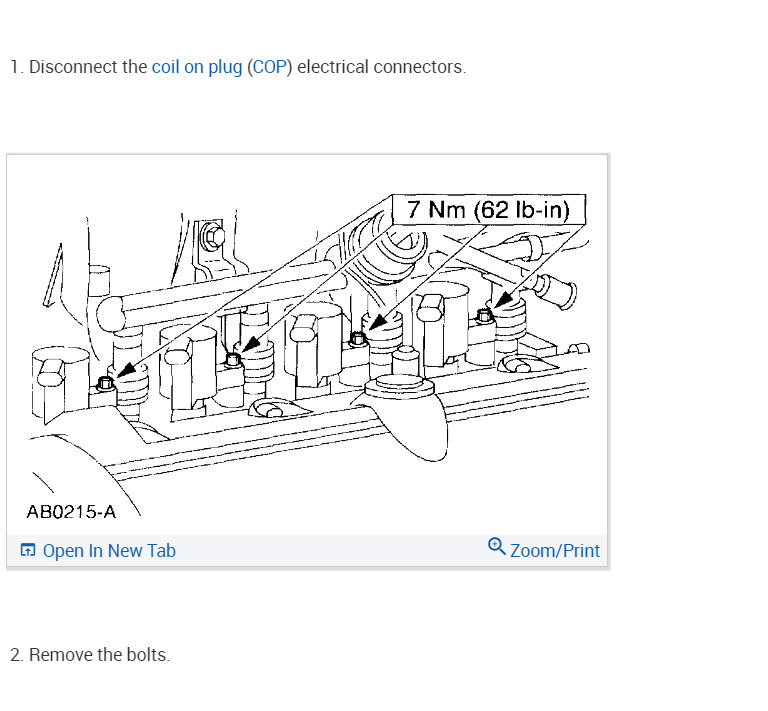 1. Disconnect the coil on plug (COP) electrical connectors.

7 Nm (62 lb-in)

AB0215-A

Open In New Tab

Zoom/Print

2. Remove the bolts.