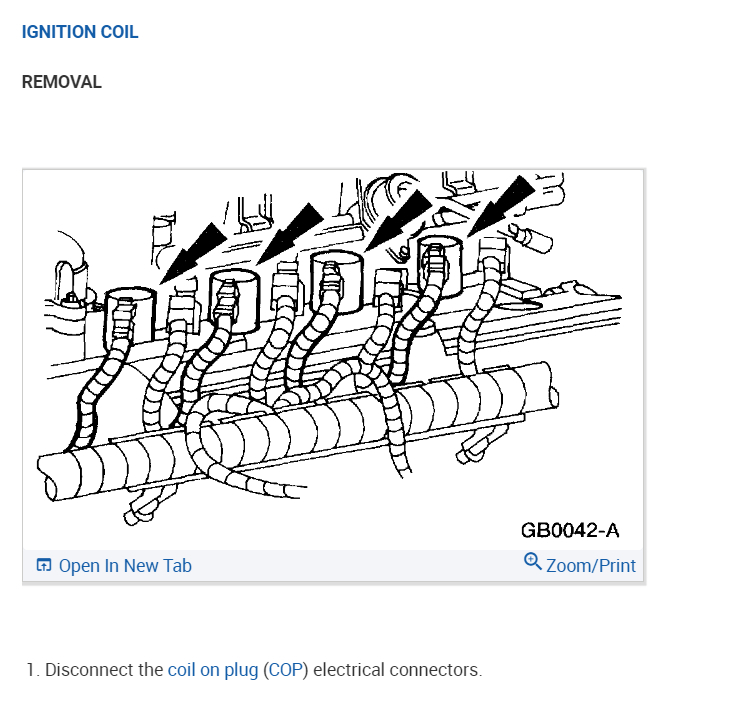 IGNITION COIL

REMOVAL

GB0042-A

Open In New Tab

Zoom/Print

1. Disconnect the coil on plug (COP) electrical connectors.