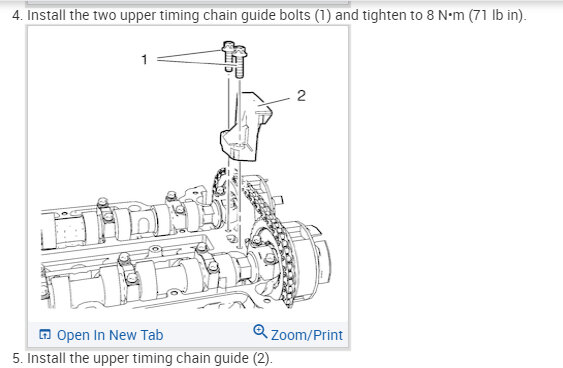 4. Install the two upper timing chain guide bolts (1) and tighten to 8 N•m (71 lb in).

1

2

Open In New Tab

Zoom/Print

5. Install the upper timing chain guide (2).