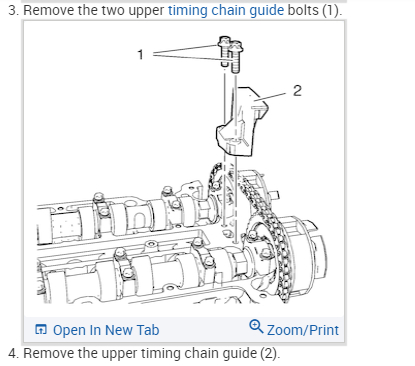 3. Remove the two upper timing chain guide bolts (1).

1

2

Open In New Tab

Zoom/Print

4. Remove the upper timing chain guide (2).