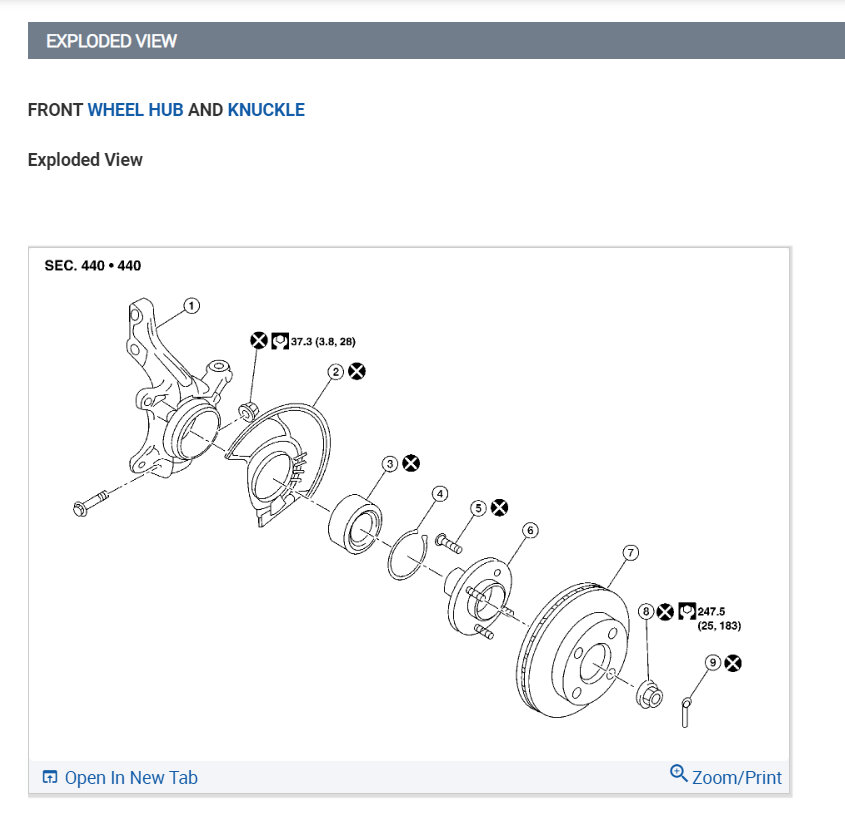 EXPLODED VIEW

FRONT WHEEL HUB AND KNUCKLE

Exploded View

SEC. 440 • 440

1

37.3 (3.8, 28)

2

3

4

5

6

7

8

247.5 (25, 183)

9

Open In New Tab

Zoom/Print