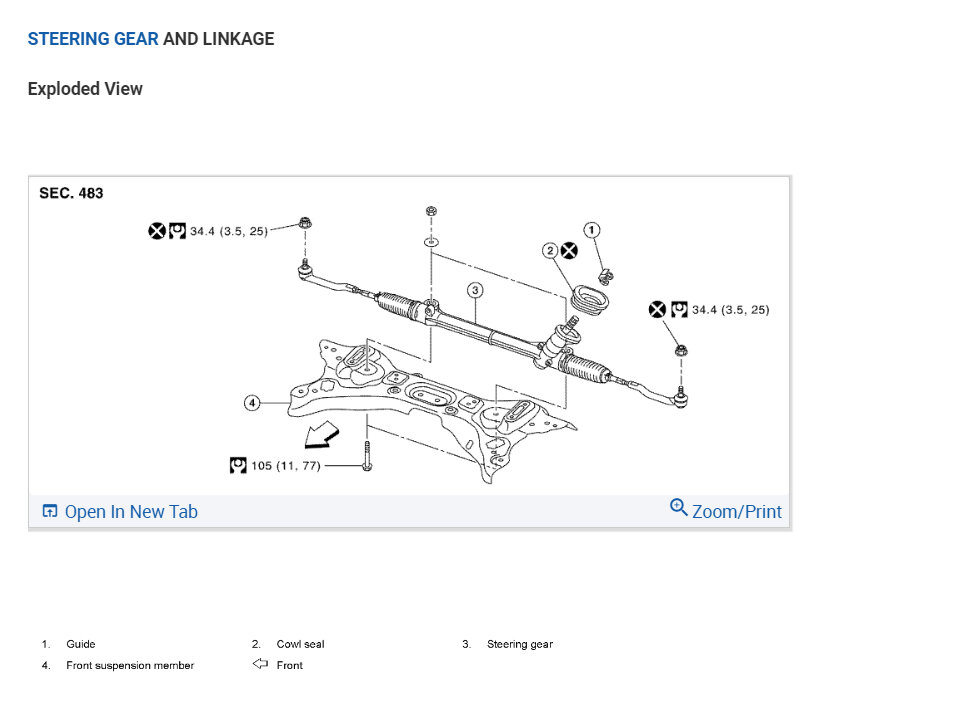 STEERING GEAR AND LINKAGE

Exploded View

SEC. 483

34.4 (3.5, 25)

1

2

3

34.4 (3.5, 25)

4

105 (11, 77)

Open In New Tab

Zoom/Print

1. Guide
2. Cowl seal
3. Steering gear
4. Front suspension member
Front