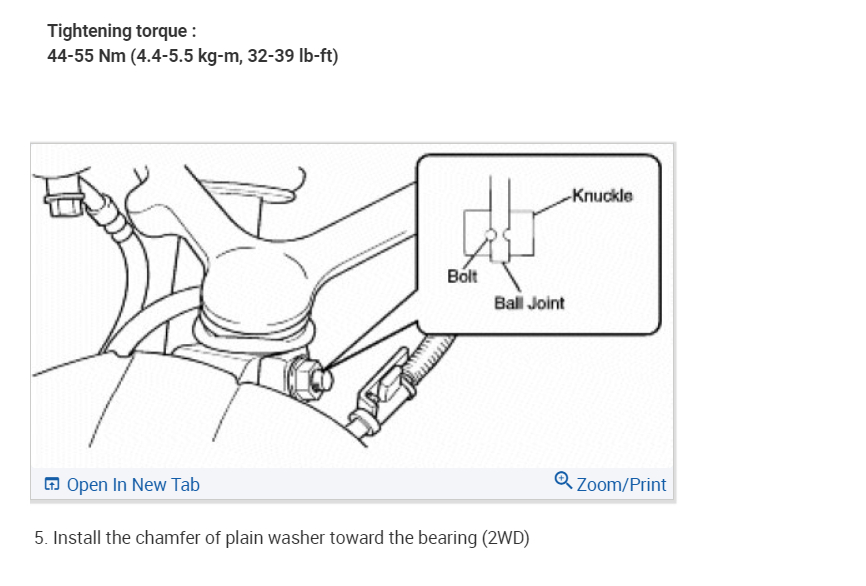 Tightening torque :
44-55 Nm (4.4-5.5 kg-m, 32-39 lb-ft)

Knuckle
Bolt
Ball Joint

Open In New Tab
Zoom/Print

5. Install the chamfer of plain washer toward the bearing (2WD)