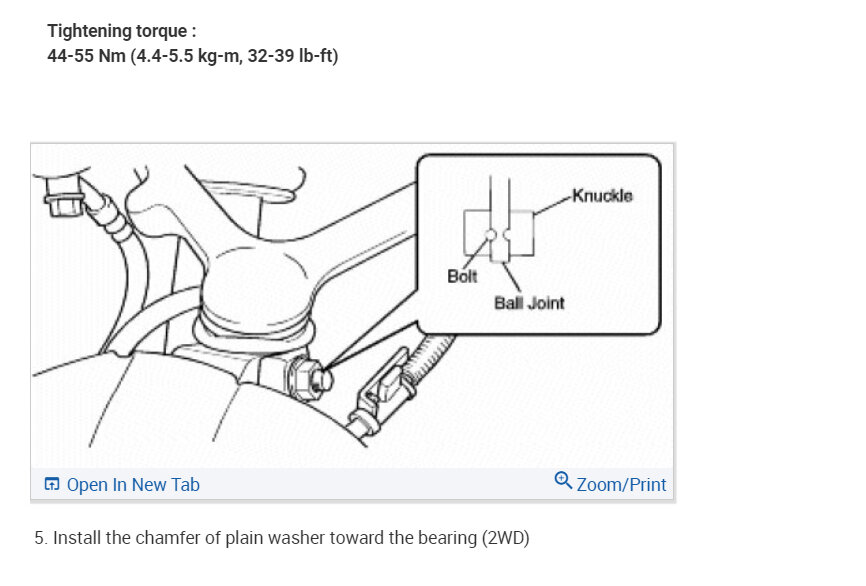 Tightening torque :
44-55 Nm (4.4-5.5 kg-m, 32-39 lb-ft)

Knuckle
Bolt
Ball Joint

Open In New Tab
Zoom/Print

5. Install the chamfer of plain washer toward the bearing (2WD)