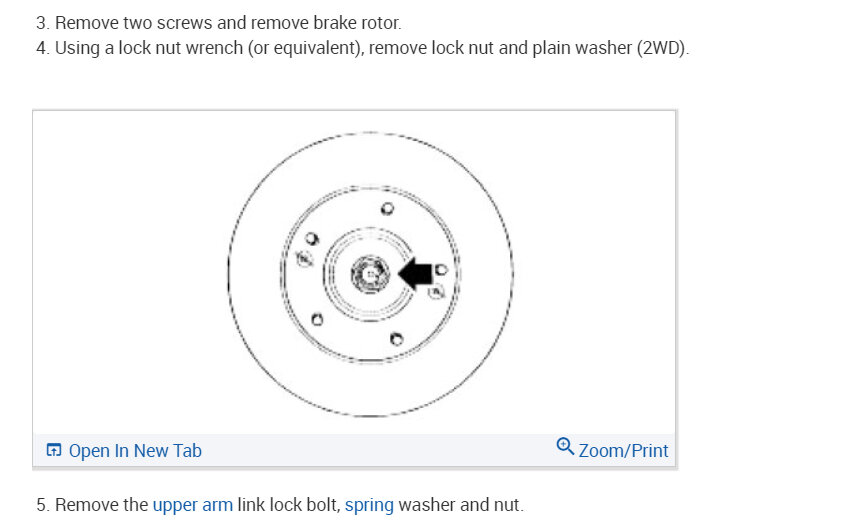 3. Remove two screws and remove brake rotor.
4. Using a lock nut wrench (or equivalent), remove lock nut and plain washer (2WD).

Open In New Tab
Zoom/Print

5. Remove the upper arm link lock bolt, spring washer and nut.