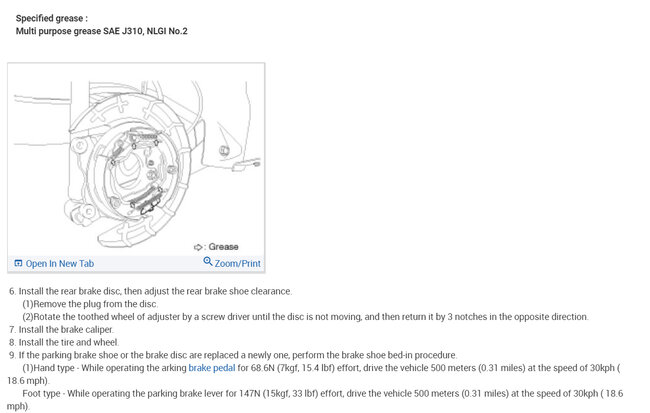 Specified grease :
Multi purpose grease SAE J310, NLGI No.2

⇨: Grease

Open In New Tab
Zoom/Print

6. Install the rear brake disc, then adjust the rear brake shoe clearance.
(1)Remove the plug from the disc.
(2)Rotate the toothed wheel of adjuster by a screw driver until the disc is not moving, and then return it by 3 notches in the opposite direction.
7. Install the brake caliper.
8. Install the tire and wheel.
9. If the parking brake shoe or the brake disc are replaced a newly one, perform the brake shoe bed-in procedure.
(1)Hand type - While operating the arking brake pedal for 68.6N (7kgf, 15.4 lbf) effort, drive the vehicle 500 meters (0.31 miles) at the speed of 30kph ( 18.6 mph).
Foot type - While operating the parking brake lever for 147N (15kgf, 33 lbf) effort, drive the vehicle 500 meters (0.31 miles) at the speed of 30kph ( 18.6 mph).