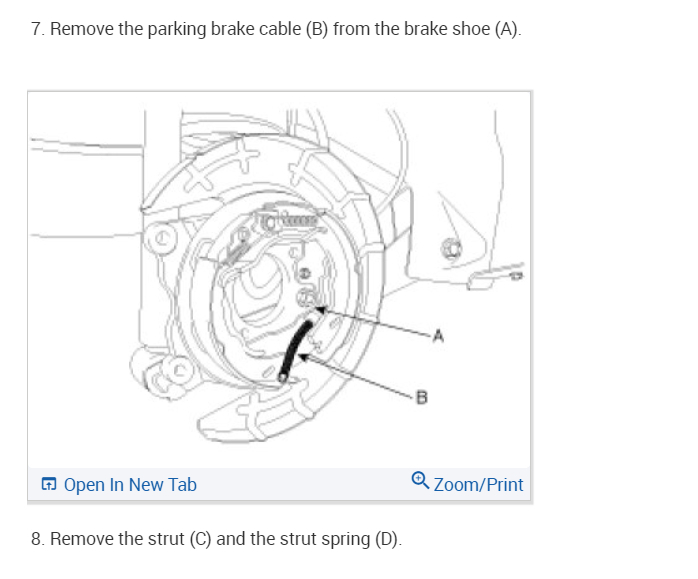 7. Remove the parking brake cable (B) from the brake shoe (A).

A

B

Open In New Tab

Zoom/Print

8. Remove the strut (C) and the strut spring (D).