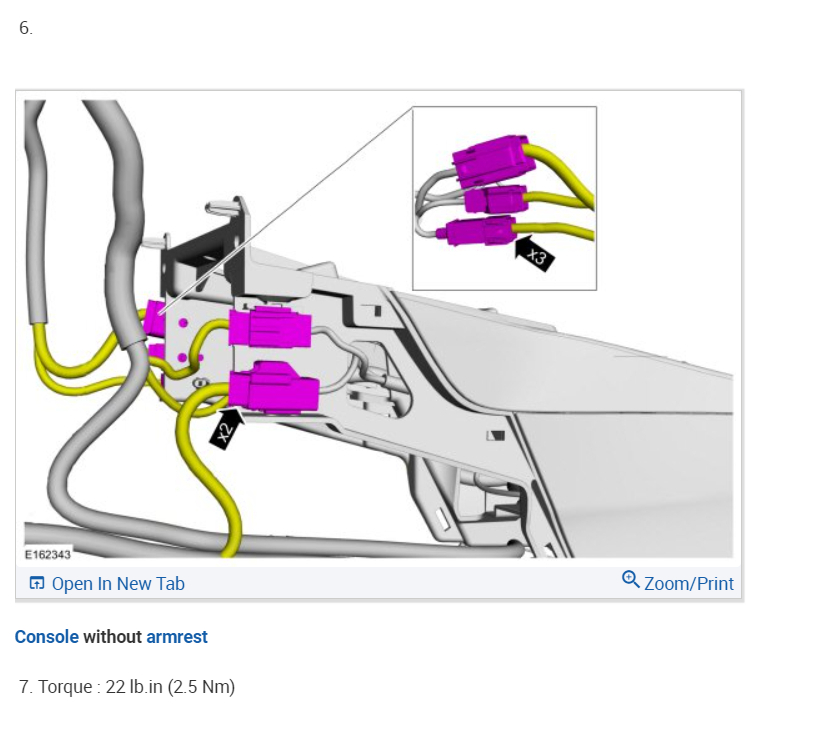 6.

x3

x2

E162343

Open In New Tab

Zoom/Print

Console without armrest

7. Torque : 22 lb.in (2.5 Nm)