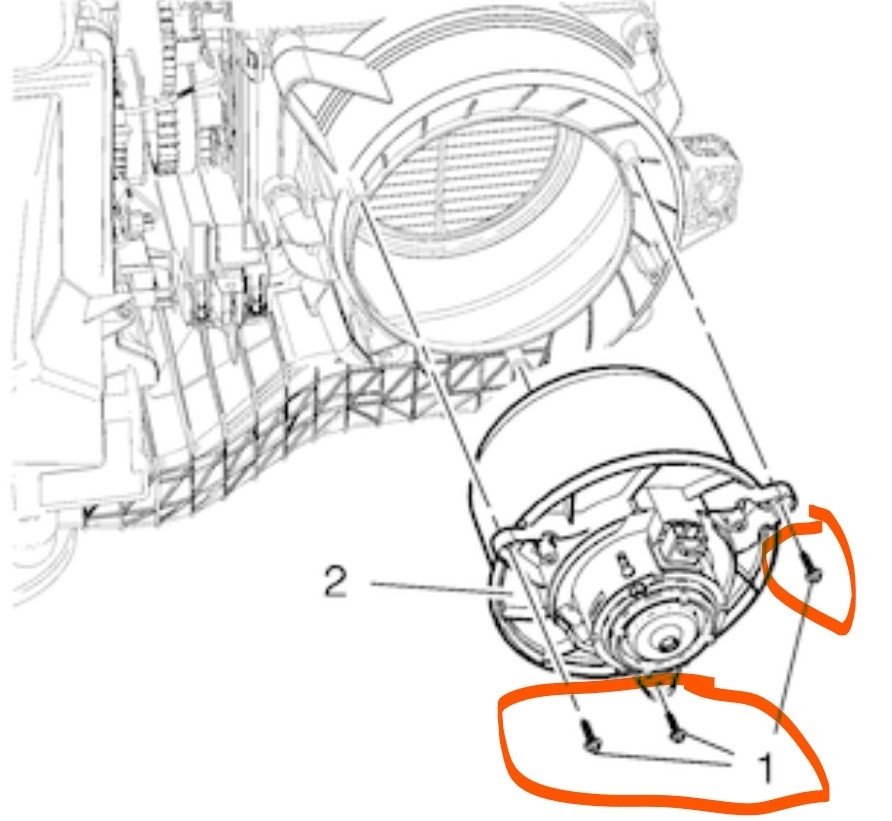 2
1