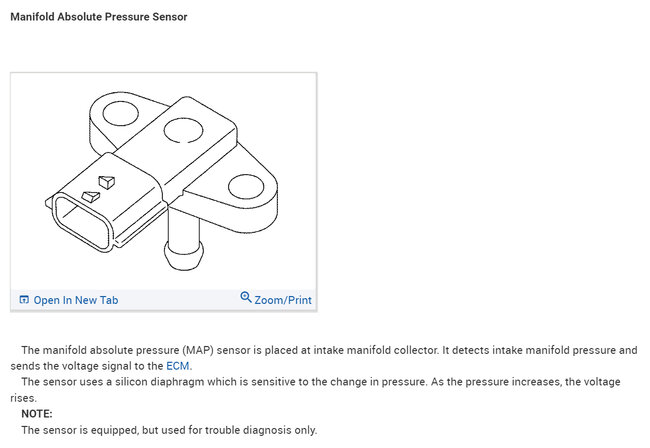 Manifold Absolute Pressure Sensor

Open In New Tab

Zoom/Print

The manifold absolute pressure (MAP) sensor is placed at intake manifold collector. It detects intake manifold pressure and sends the voltage signal to the ECM.

The sensor uses a silicon diaphragm which is sensitive to the change in pressure. As the pressure increases, the voltage rises.

NOTE:

The sensor is equipped, but used for trouble diagnosis only.