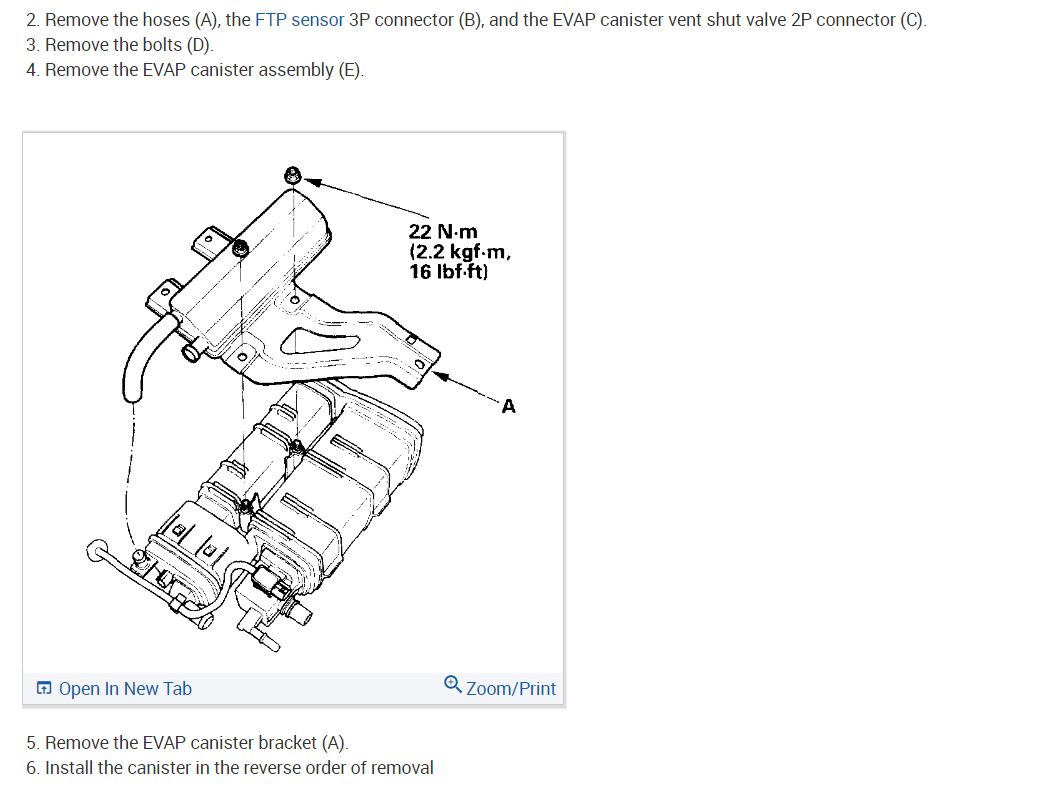 2. Remove the hoses (A), the FTP sensor 3P connector (B), and the EVAP canister vent shut valve 2P connector (C).
3. Remove the bolts (D).
4. Remove the EVAP canister assembly (E).

22 N·m
(2.2 kgf·m,
16 lbf·ft)

A

Open In New Tab

Zoom/Print

5. Remove the EVAP canister bracket (A).
6. Install the canister in the reverse order of removal